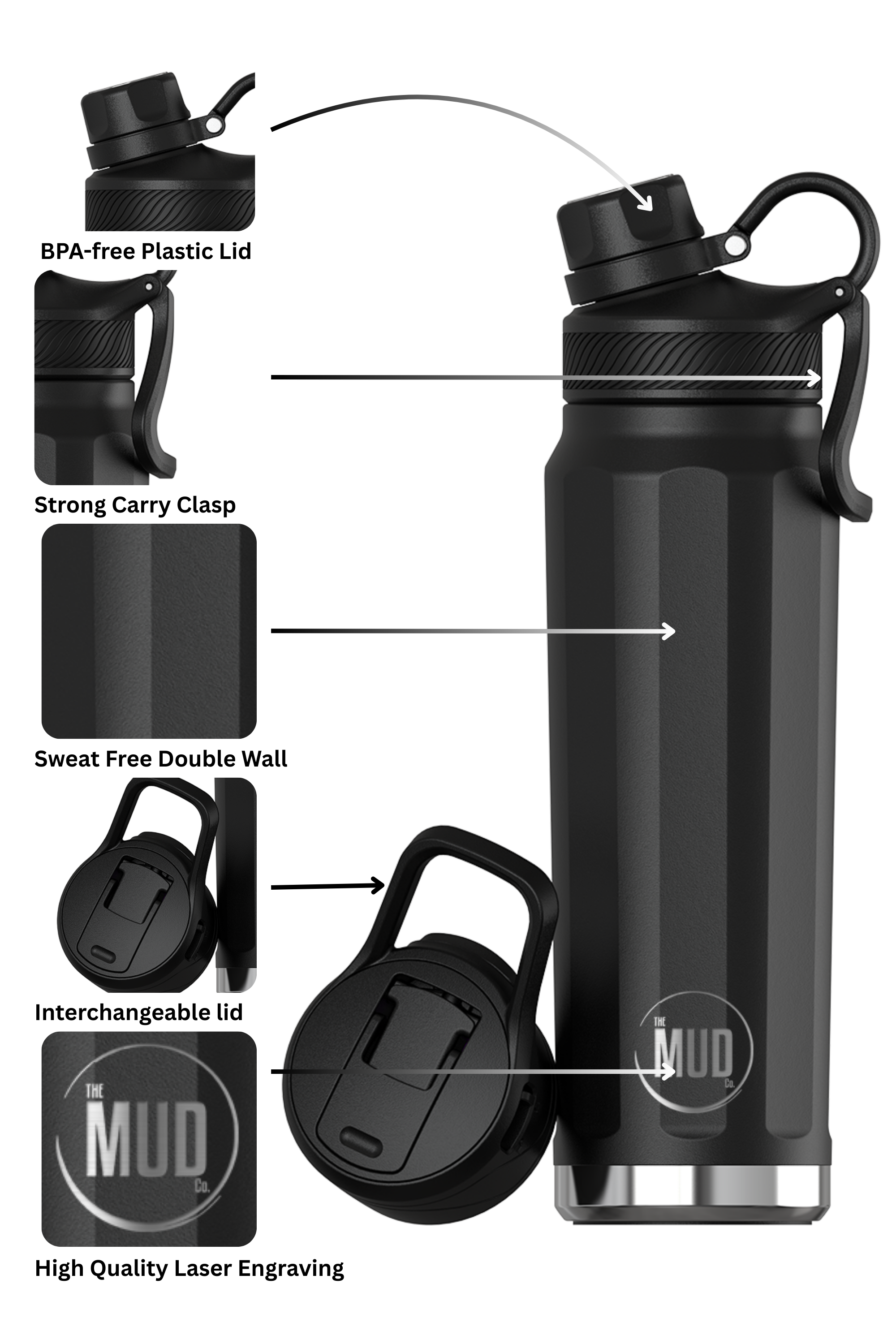 BPA-free Plastic Lid

Strong Carry Clasp

Sweat Free Double Wall

Interchangeable lid

THE MUD Co.

High Quality Laser Engraving

THE MUD Co.